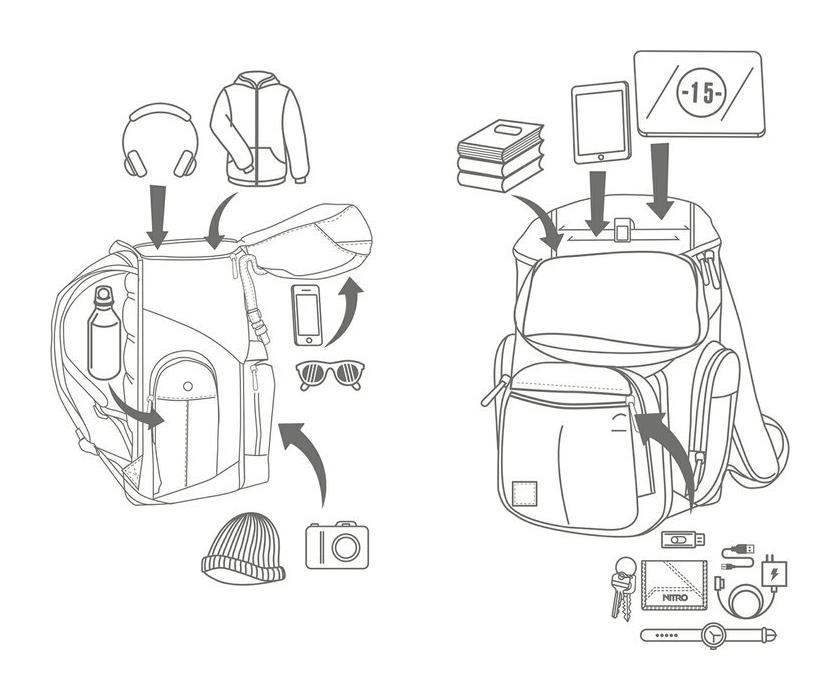 -15-

NITRO